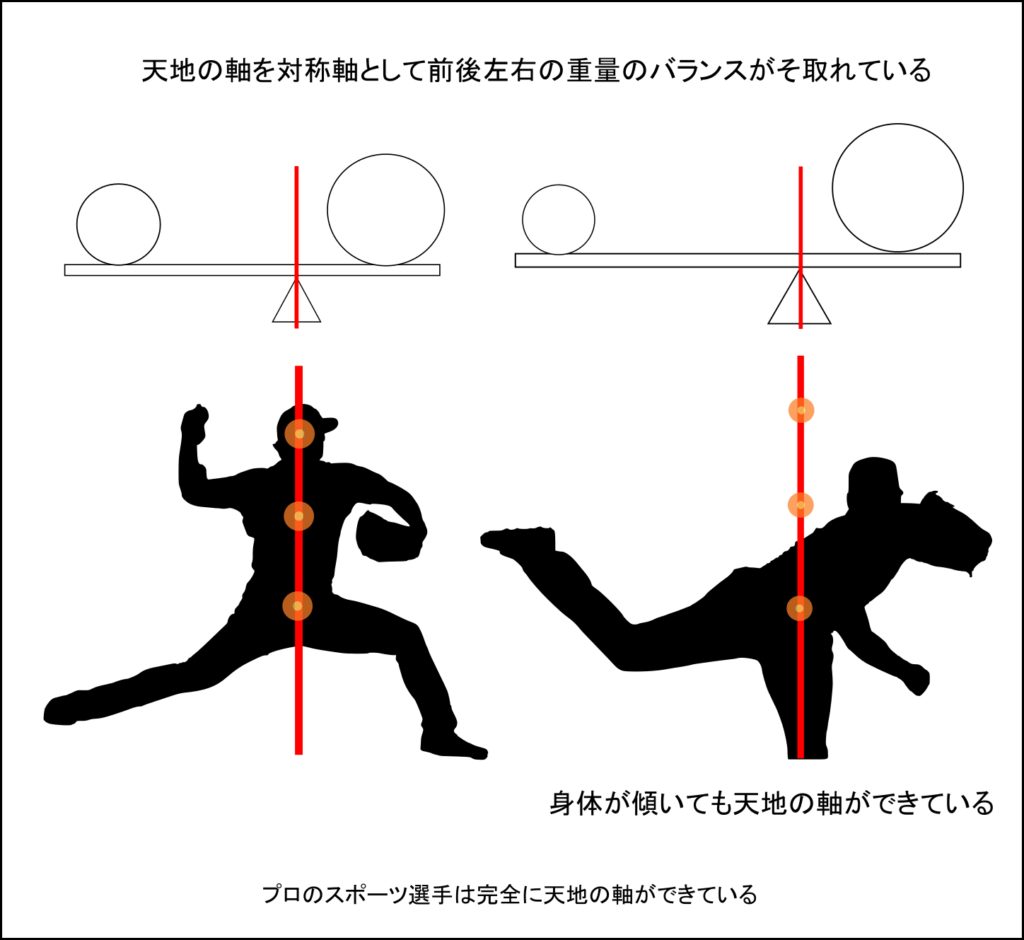 天地の軸を対称軸として前後左右の重量のバランスがそ取れている

身体が傾いても天地の軸ができている

プロのスポーツ選手は完全に天地の軸ができている